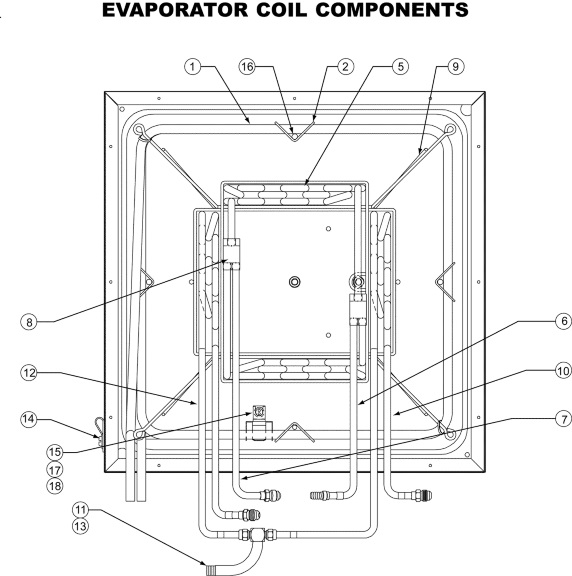 EVAPORATOR COIL COMPONENTS

1
16
2
5
9
8
6
12
10
14
7
15
17
18
11
13